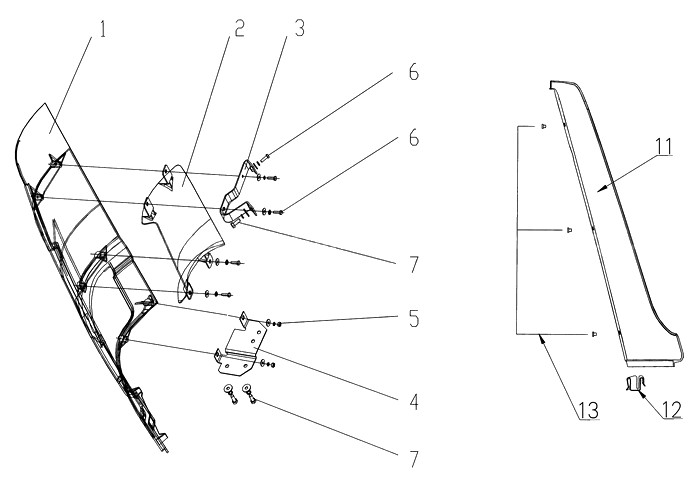 1
2
3
6
6
7
5
4
7
11
13
12